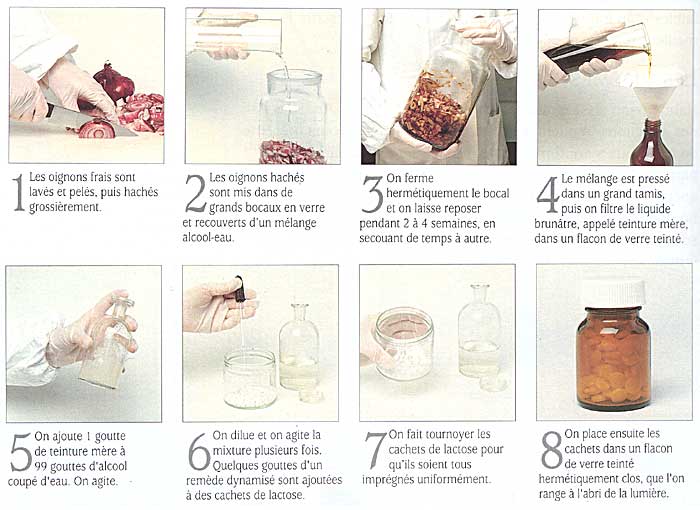 1 Les oignons frais sont lavés et pelés, puis hachés grossièrement.

2 Les oignons hachés sont mis dans de grands bocaux en verre et recouverts d'un mélange alcool-eau.

3 On ferme hermétiquement le bocal et on laisse reposer pendant 2 à 4 semaines, en secouant de temps à autre.

4 Le mélange est pressé dans un grand tamis, puis on filtre le liquide brunâtre, appelé teinture mère, dans un flacon de verre teinté.

5 On ajoute 1 goutte de teinture mère à 99 gouttes d'alcool coupé d'eau. On agite.

6 On dilue et on agite la mixture plusieurs fois. Quelques gouttes d'un remède dynamisé sont ajoutées à des cachets de lactose.

7 On fait tournoyer les cachets de lactose pour qu'ils soient tous imprégnés uniformément.

8 On place ensuite les cachets dans un flacon de verre teinté hermétiquement clos, que l'on range à l'abri de la lumière.